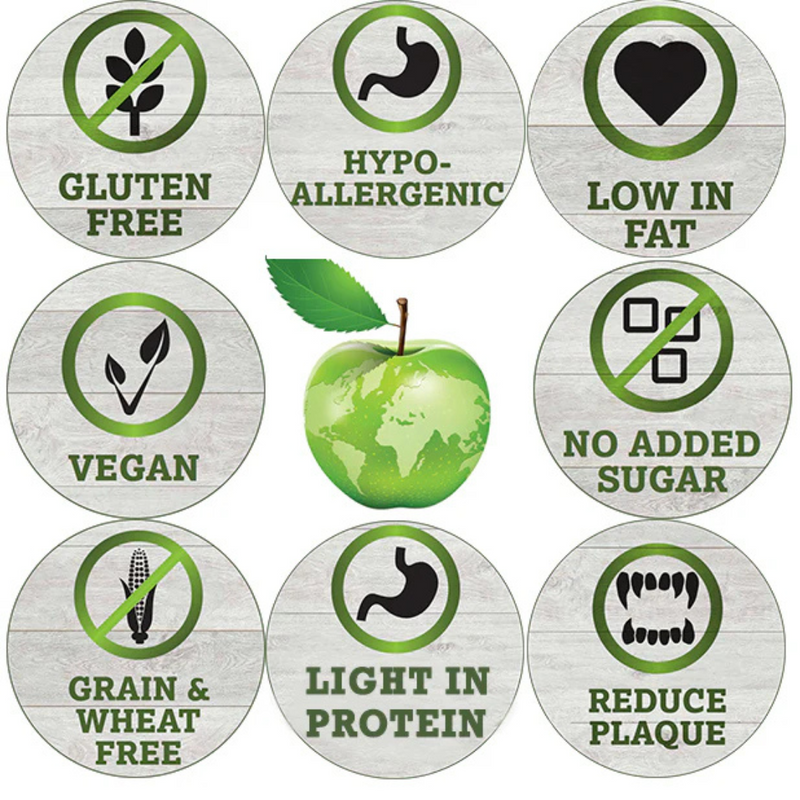 GLUTEN FREE

HYPO-ALLERGENIC

LOW IN FAT

VEGAN

NO ADDED SUGAR

GRAIN & WHEAT FREE

LIGHT IN PROTEIN

REDUCE PLAQUE